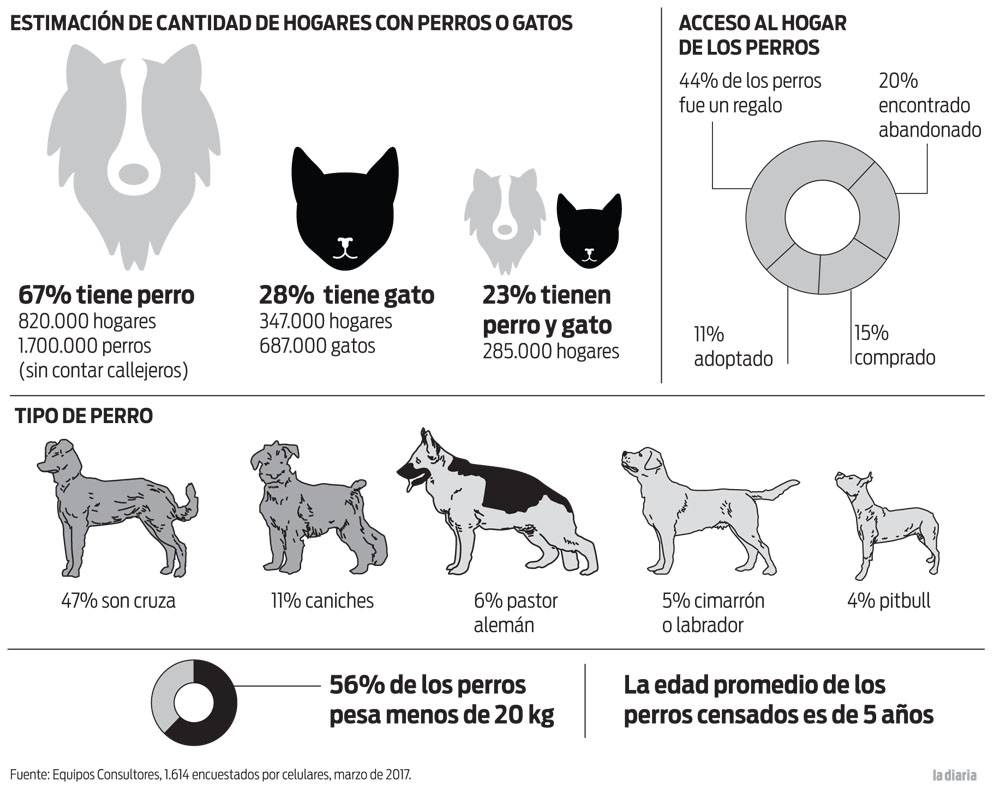 ESTIMACIÓN DE CANTIDAD DE HOGARES CON PERROS O GATOS

67% tiene perro
820.000 hogares
1.700.000 perros
(sin contar callejeros)

28% tiene gato
347.000 hogares
687.000 gatos

23% tienen perro y gato
285.000 hogares

ACCESO AL HOGAR DE LOS PERROS

44% de los perros fue un regalo

20% encontrado abandonado

11% adoptado

15% comprado

TIPO DE PERRO

47% son cruza

11% caniches

6% pastor alemán

5% cimarrón o labrador

4% pitbull

56% de los perros pesa menos de 20 kg

La edad promedio de los perros censados es de 5 años

Fuente: Equipos Consultores, 1.614 encuestados por celulares, marzo de 2017.

la diaria