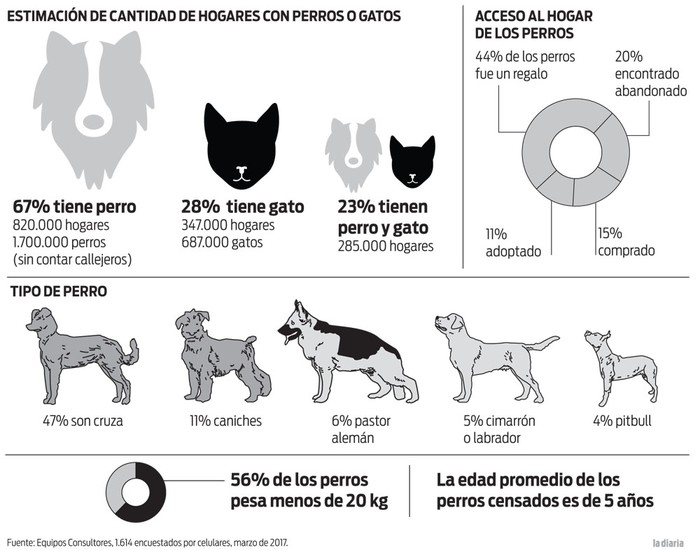 ESTIMACIÓN DE CANTIDAD DE HOGARES CON PERROS O GATOS

67% tiene perro
820.000 hogares
1.700.000 perros
(sin contar callejeros)

28% tiene gato
347.000 hogares
687.000 gatos

23% tienen perro y gato
285.000 hogares

ACCESO AL HOGAR DE LOS PERROS

44% de los perros fue un regalo

20% encontrado abandonado

11% adoptado

15% comprado

TIPO DE PERRO

47% son cruza

11% caniches

6% pastor alemán

5% cimarrón o labrador

4% pitbull

56% de los perros pesa menos de 20 kg

La edad promedio de los perros censados es de 5 años

Fuente: Equipos Consultores, 1.614 encuestados por celulares, marzo de 2017.

la diaria